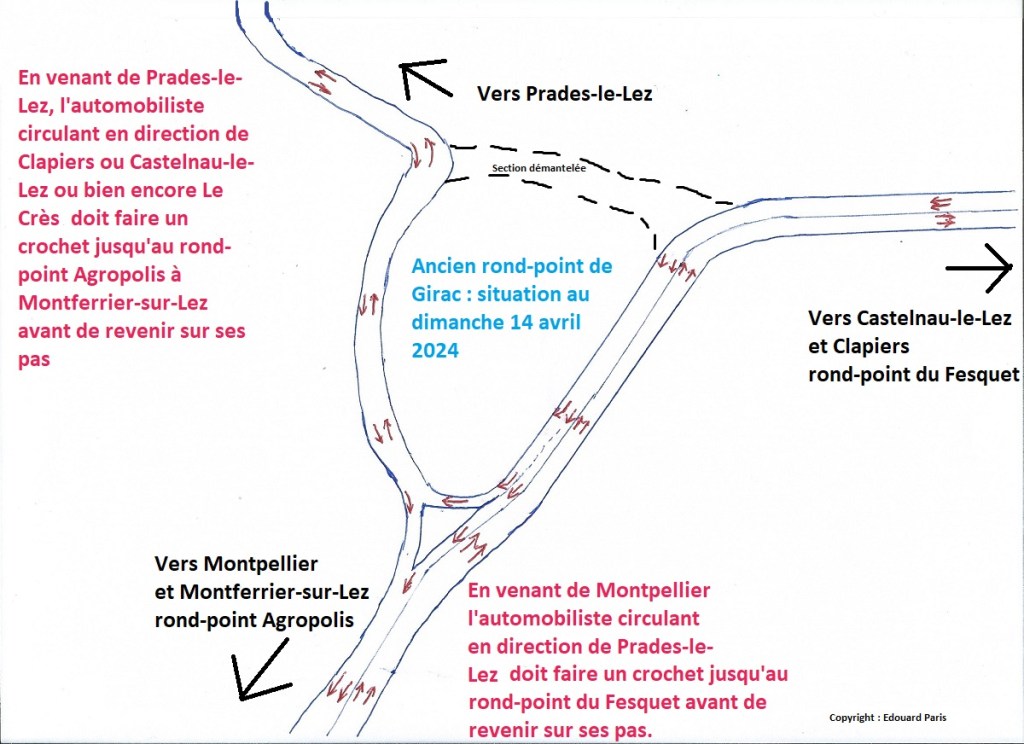 En venant de Prades-le-Lez, l'automobiliste circulant en direction de Clapiers ou Castelnau-le-Lez ou bien encore Le Crès doit faire un crochet jusqu'au rond-point Agropolis à Montferrier-sur-Lez avant de revenir sur ses pas

Vers Prades-le-Lez

Section démantelée

Ancien rond-point de Girac : situation au dimanche 14 avril 2024

Vers Castelnau-le-Lez et Clapiers rond-point du Fesquet

Vers Montpellier et Montferrier-sur-Lez rond-point Agropolis

En venant de Montpellier l'automobiliste circulant en direction de Prades-le-Lez doit faire un crochet jusqu'au rond-point du Fesquet avant de revenir sur ses pas.

Copyright : Edouard Paris